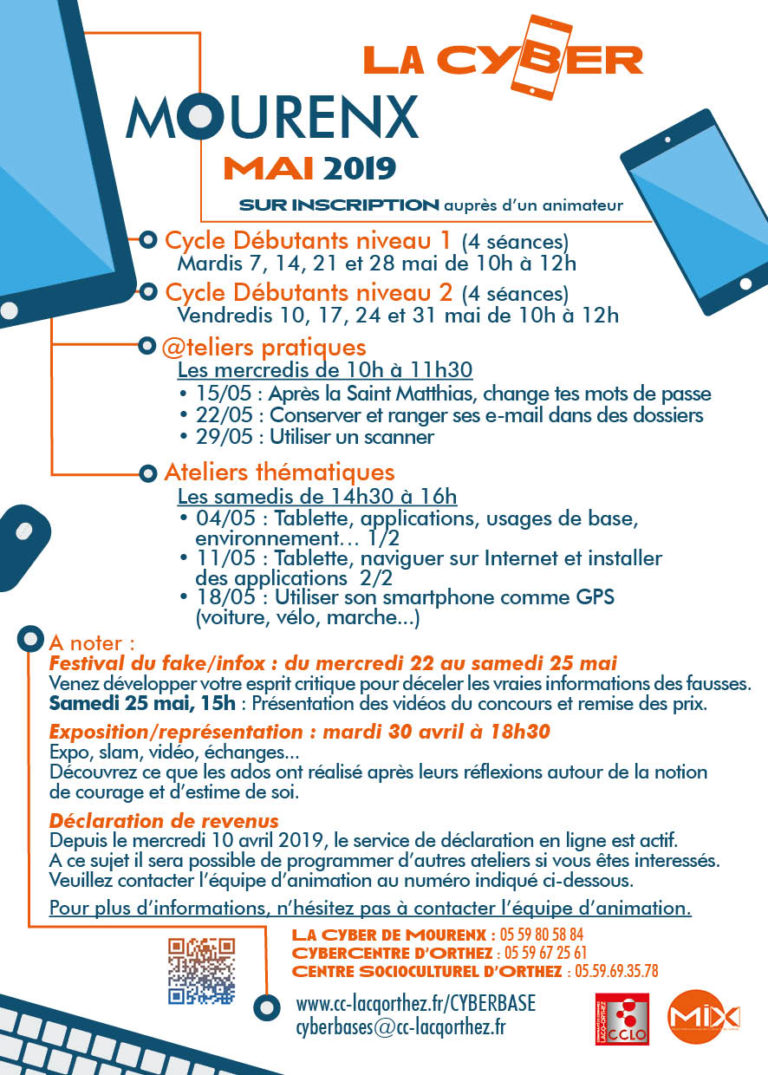 LA CYBER

MOURENX

MAI 2019

SUR INSCRIPTION auprès d'un animateur

Cycle Débutants niveau 1 (4 séances)
Mardis 7, 14, 21 et 28 mai de 10h à 12h

Cycle Débutants niveau 2 (4 séances)
Vendredis 10, 17, 24 et 31 mai de 10h à 12h

@teliers pratiques
Les mercredis de 10h à 11h30
• 15/05 : Après la Saint Matthias, change tes mots de passe
• 22/05 : Conserver et ranger ses e-mail dans des dossiers
• 29/05 : Utiliser un scanner

Ateliers thématiques
Les samedis de 14h30 à 16h
• 04/05 : Tablette, applications, usages de base, environnement… 1/2
• 11/05 : Tablette, naviguer sur Internet et installer des applications 2/2
• 18/05 : Utiliser son smartphone comme GPS (voiture, vélo, marche…)

A noter :
Festival du fake/infox : du mercredi 22 au samedi 25 mai
Venez développer votre esprit critique pour déceler les vraies informations des fausses.
Samedi 25 mai, 15h : Présentation des vidéos du concours et remise des prix.

Exposition/représentation : mardi 30 avril à 18h30
Expo, slam, vidéo, échanges…
Découvrez ce que les ados ont réalisé après leurs réflexions autour de la notion de courage et d'estime de soi.

Déclaration de revenus
Depuis le mercredi 10 avril 2019, le service de déclaration en ligne est actif.
A ce sujet il sera possible de programmer d'autres ateliers si vous êtes interessés.
Veuillez contacter l'équipe d'animation au numéro indiqué ci-dessous.

Pour plus d'informations, n'hésitez pas à contacter l'équipe d'animation.

LA CYBER DE MOURENX : 05 59 80 58 84
CYBERCENTRE D'ORTHEZ : 05 59 67 25 61
CENTRE SOCIOCULTUREL D'ORTHEZ : 05.59.69.35.78

www.cc-lacqorthez.fr/CYBERBASE
cyberbases@cc-lacqorthez.fr

CCLO

MIX